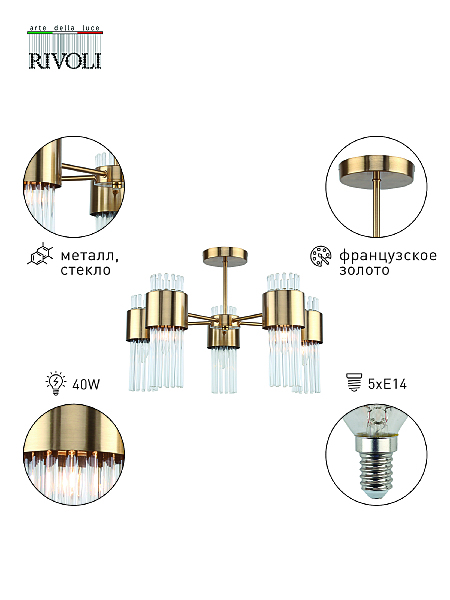 arte della luce
RIVOLI

металл, стекло

французское золото

40W

5xE14