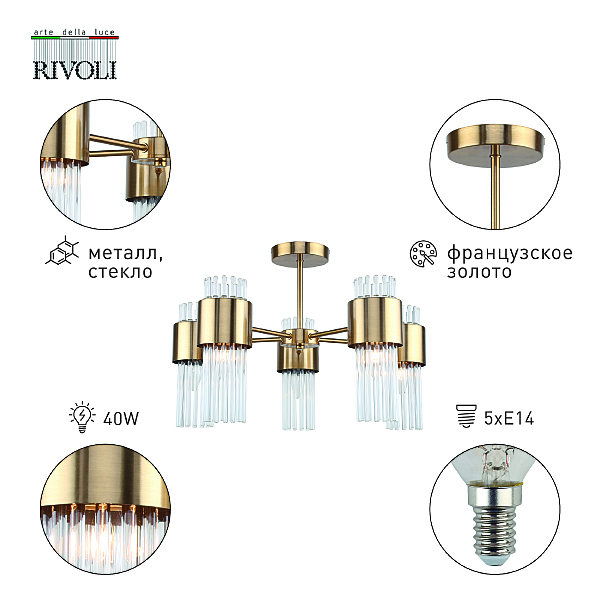 arte della luce
RIVOLI

металл,
стекло

французское
золото

40W

5xE14