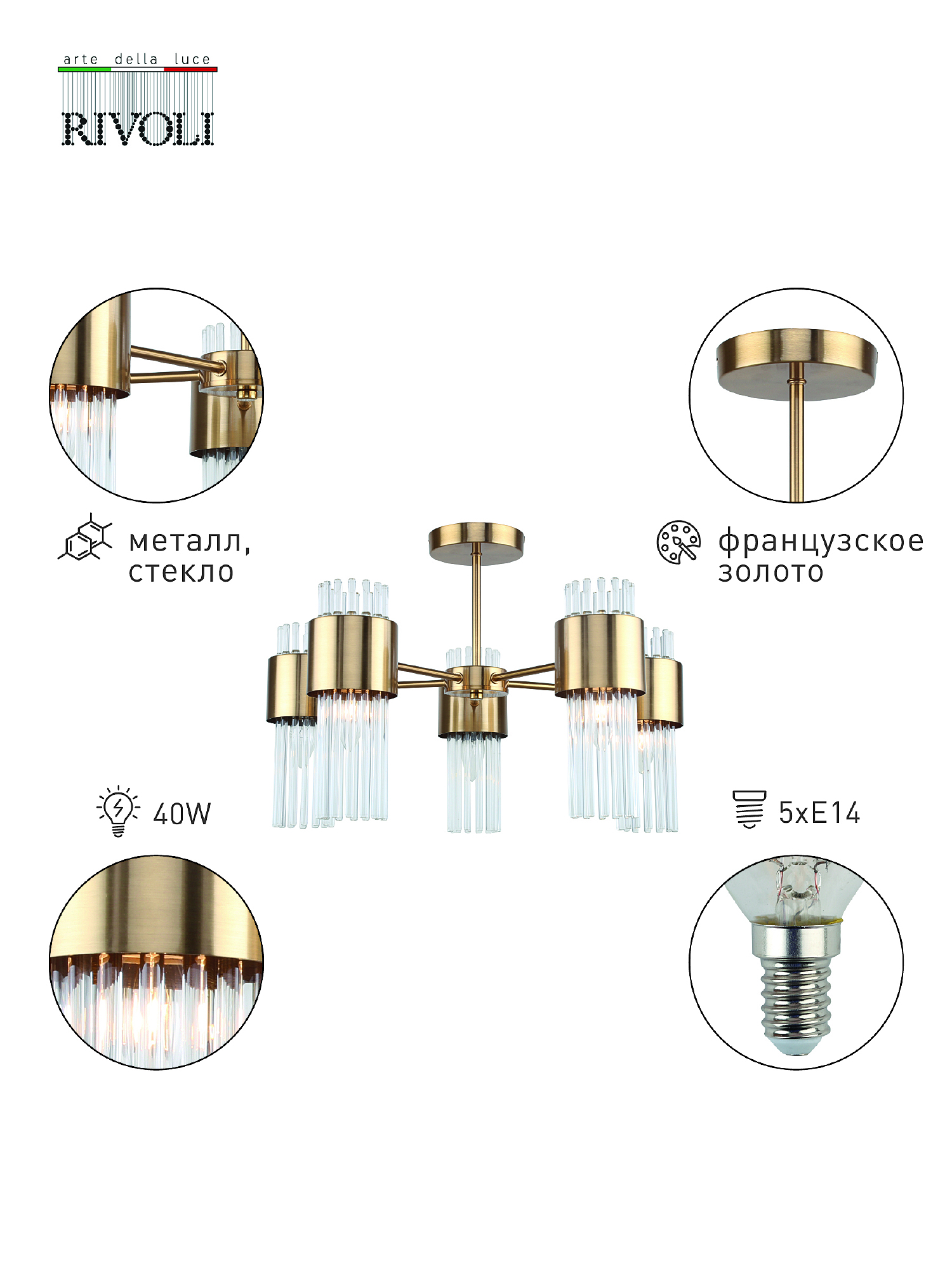 arte della luce
RIVOLI

металл, стекло

французское золото

40W

5xE14