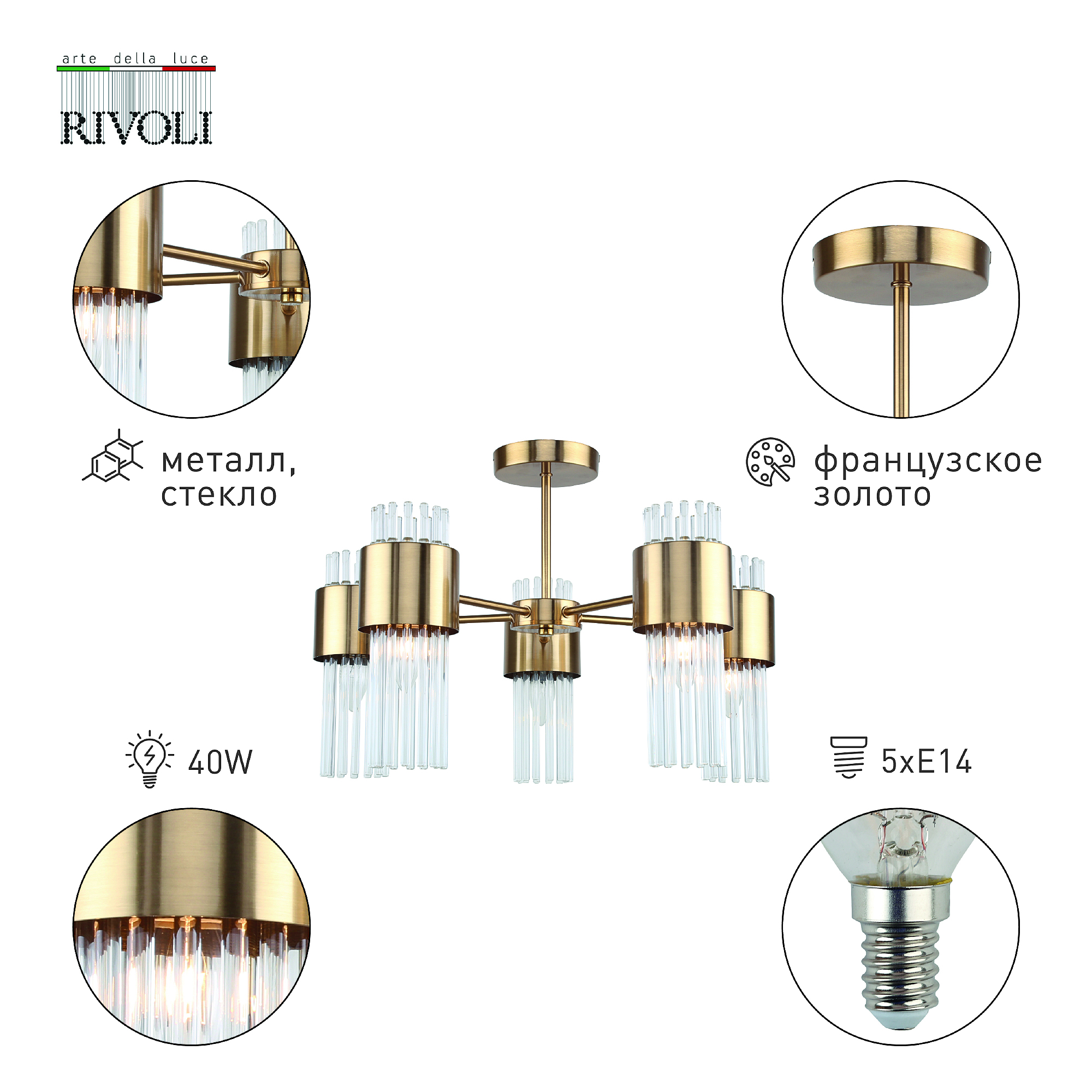 arte della luce

RIVOLI

металл, стекло

французское золото

40W

5xE14