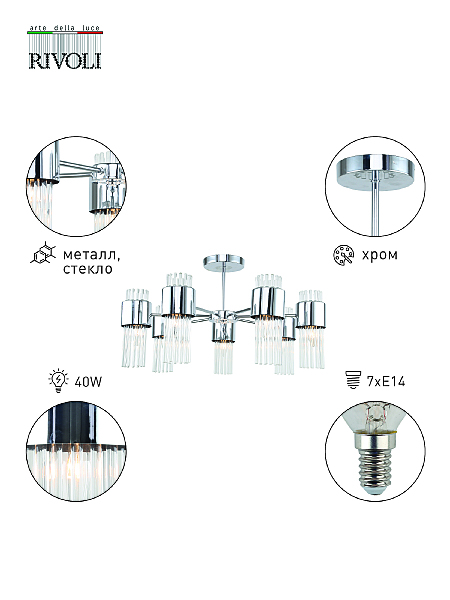 arte della luce
RIVOLI

металл, стекло

хром

40W

7xE14