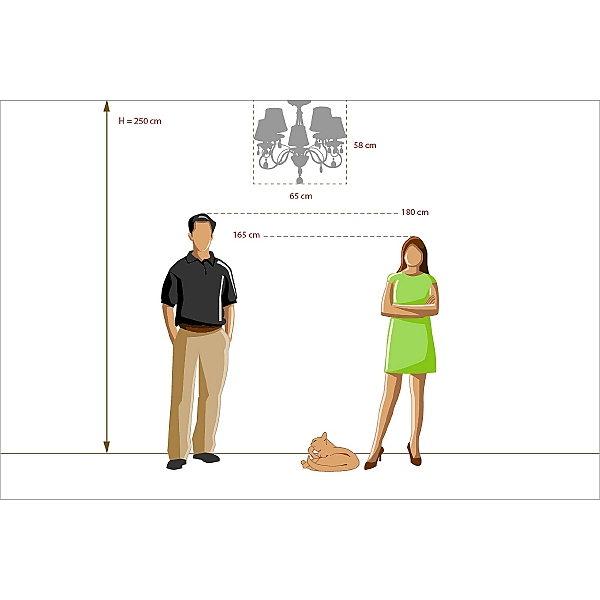 H = 250 cm

58 cm

65 cm

180 cm

165 cm