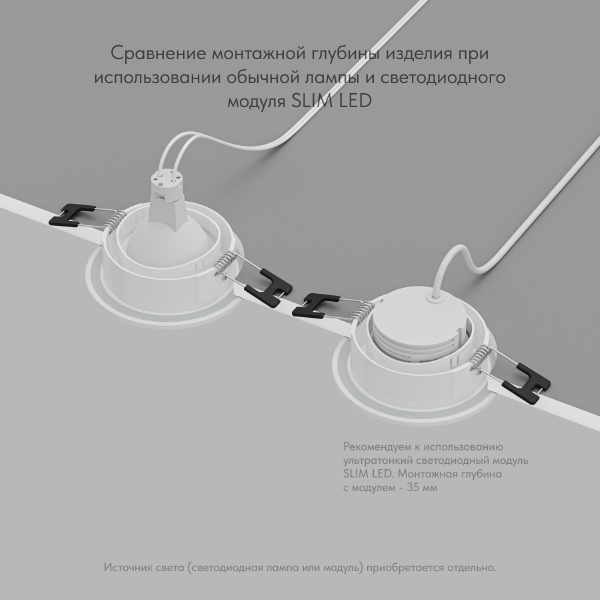 Сравнение монтажной глубины изделия при использовании обычной лампы и светодиодного модуля SLIM LED

Рекомендуем к использованию ультратонкий светодиодный модуль SLIM LED. Монтажная глубина с модулем - 35 мм

Источник света (светодиодная лампа или модуль) приобретается отдельно.