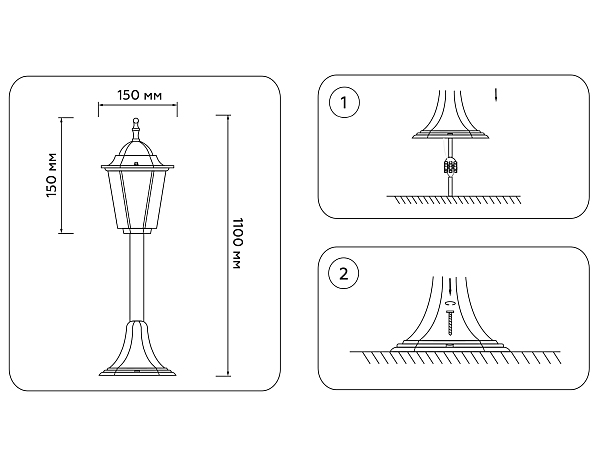 150 мм

150 мм

1100 мм

1

2