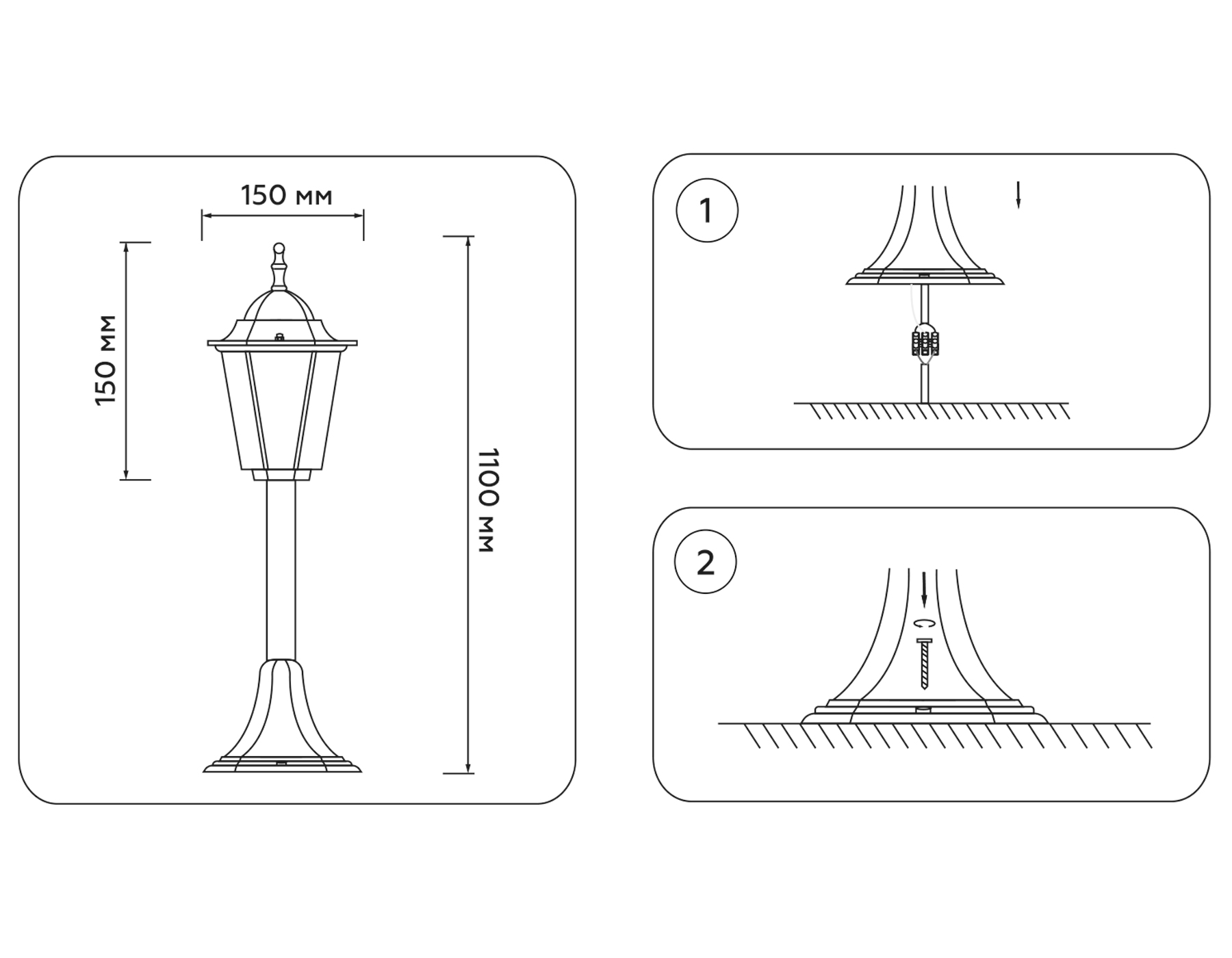 150 мм

150 мм

1100 мм

1

2