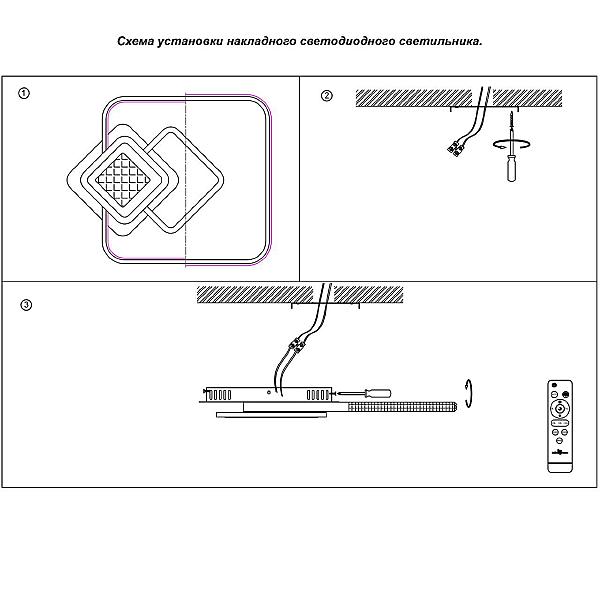 Схема установки накладного светодиодного светильника.

①

②

③