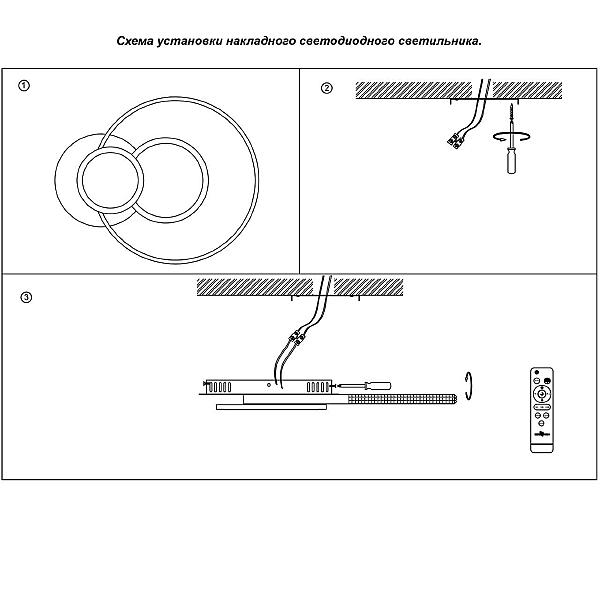 Схема установки накладного светодиодного светильника.

①

②

③