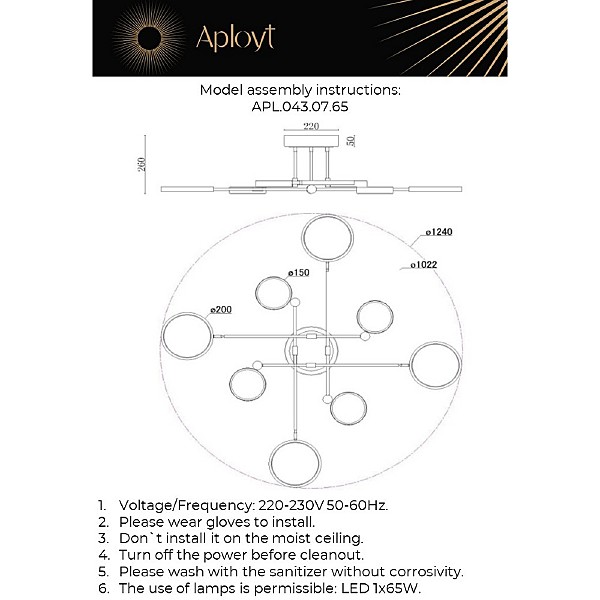 Aployt

Model assembly instructions:
APL.043.07.65

220
50
260

ø1240
ø1022
ø150
ø200

1. Voltage/Frequency: 220-230V 50-60Hz.
2. Please wear gloves to install.
3. Don`t install it on the moist ceiling.
4. Turn off the power before cleanout.
5. Please wash with the sanitizer without corrosivity.
6. The use of lamps is permissible: LED 1x65W.