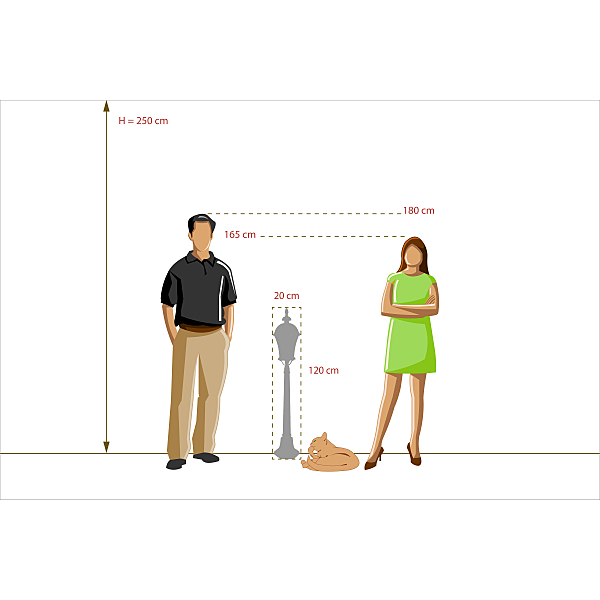 H = 250 cm

180 cm

165 cm

20 cm

120 cm