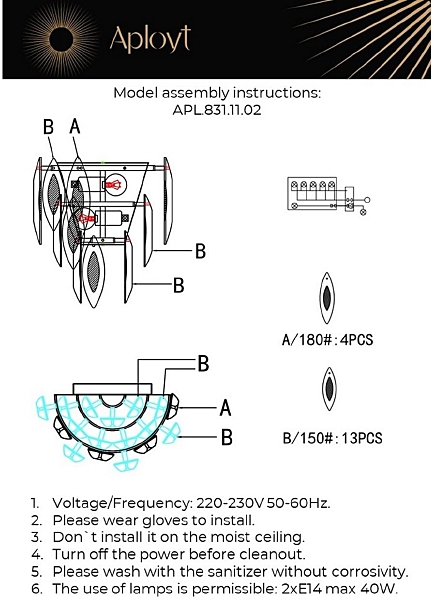 Aployt

Model assembly instructions:
APL.831.11.02

B A

B

B

A/180#:4PCS

B

A

B

B/150#:13PCS

1. Voltage/Frequency: 220-230V 50-60Hz.
2. Please wear gloves to install.
3. Don`t install it on the moist ceiling.
4. Turn off the power before cleanout.
5. Please wash with the sanitizer without corrosivity.
6. The use of lamps is permissible: 2xE14 max 40W.