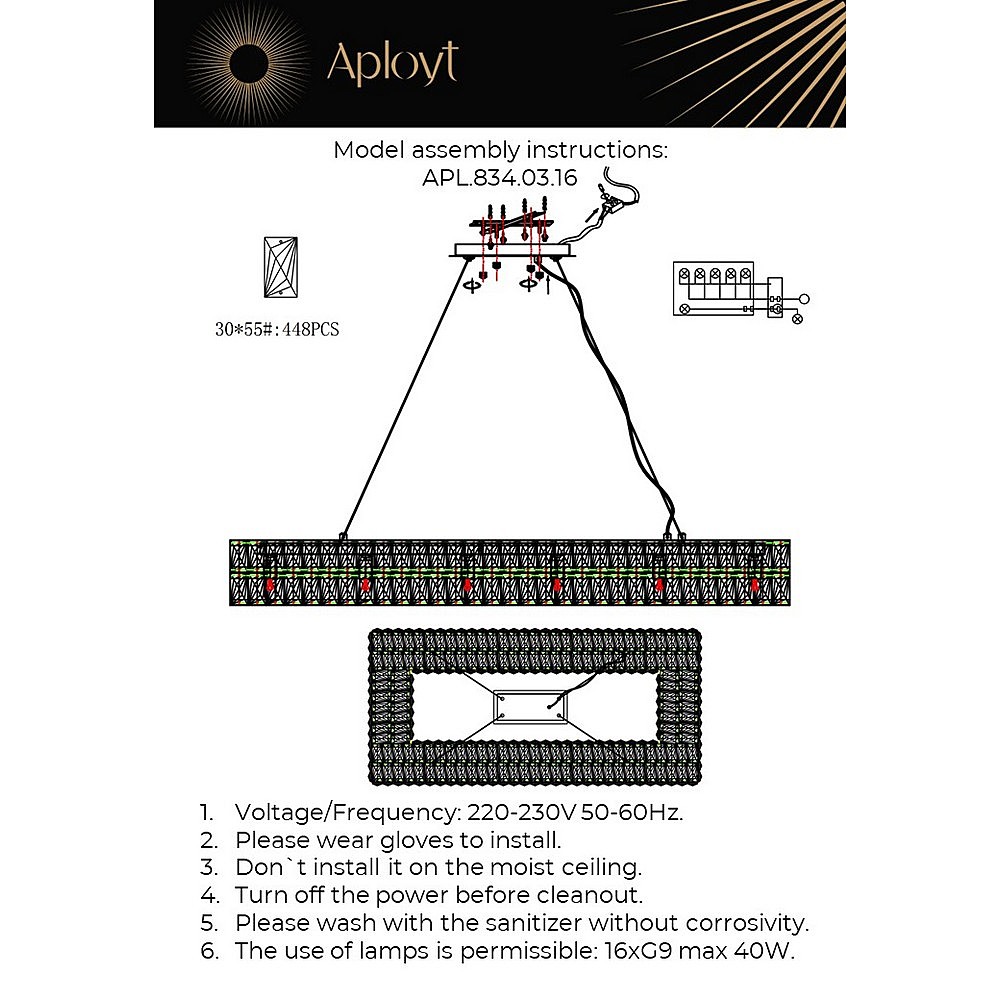 Aployt

Model assembly instructions:
APL.834.03.16

30*55#:448PCS

1. Voltage/Frequency: 220-230V 50-60Hz.
2. Please wear gloves to install.
3. Don`t install it on the moist ceiling.
4. Turn off the power before cleanout.
5. Please wash with the sanitizer without corrosivity.
6. The use of lamps is permissible: 16xG9 max 40W.