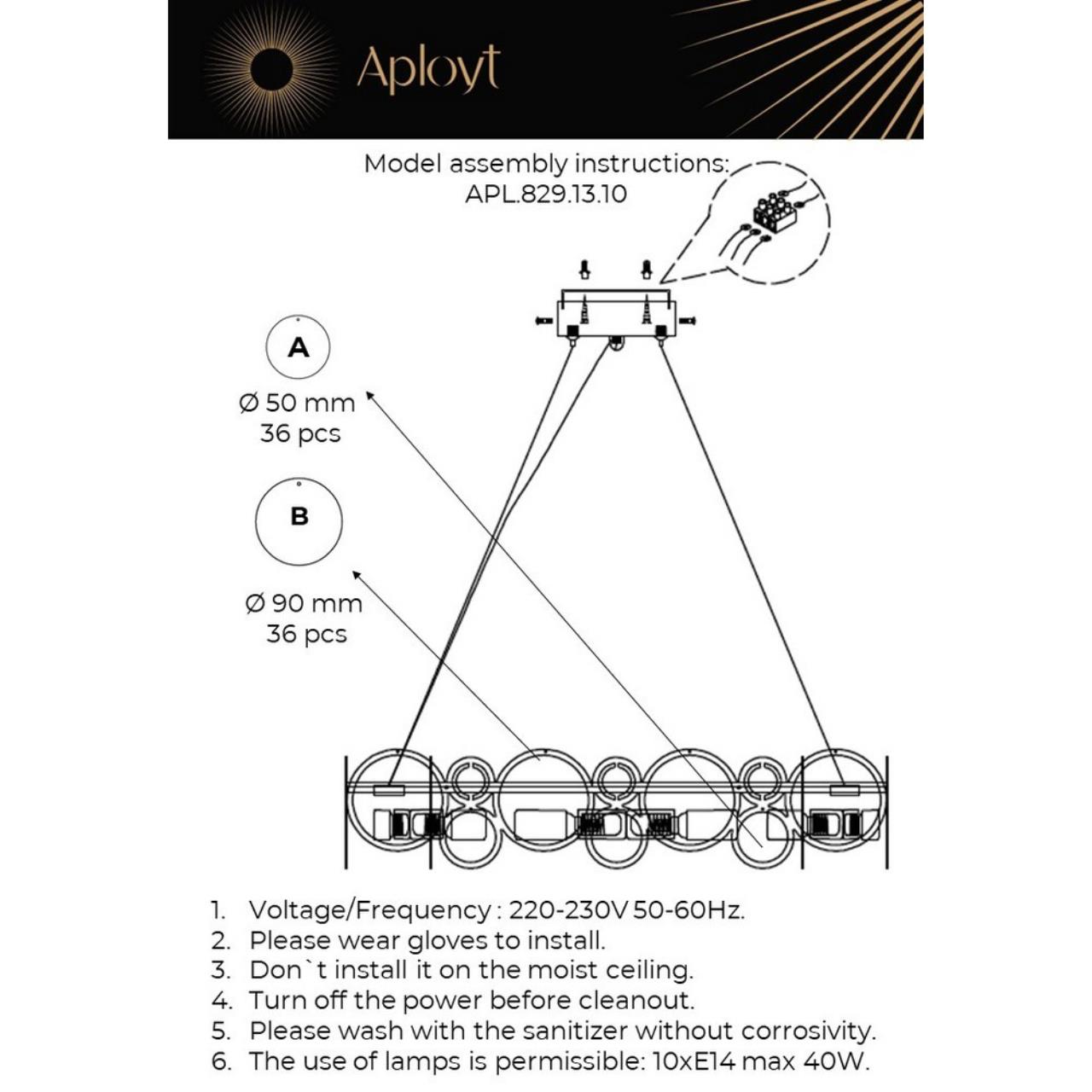 Aployt

Model assembly instructions:
APL.829.13.10

A

Ø 50 mm
36 pcs

B

Ø 90 mm
36 pcs

1. Voltage/Frequency : 220-230V 50-60Hz.
2. Please wear gloves to install.
3. Don`t install it on the moist ceiling.
4. Turn off the power before cleanout.
5. Please wash with the sanitizer without corrosivity.
6. The use of lamps is permissible: 10xE14 max 40W.