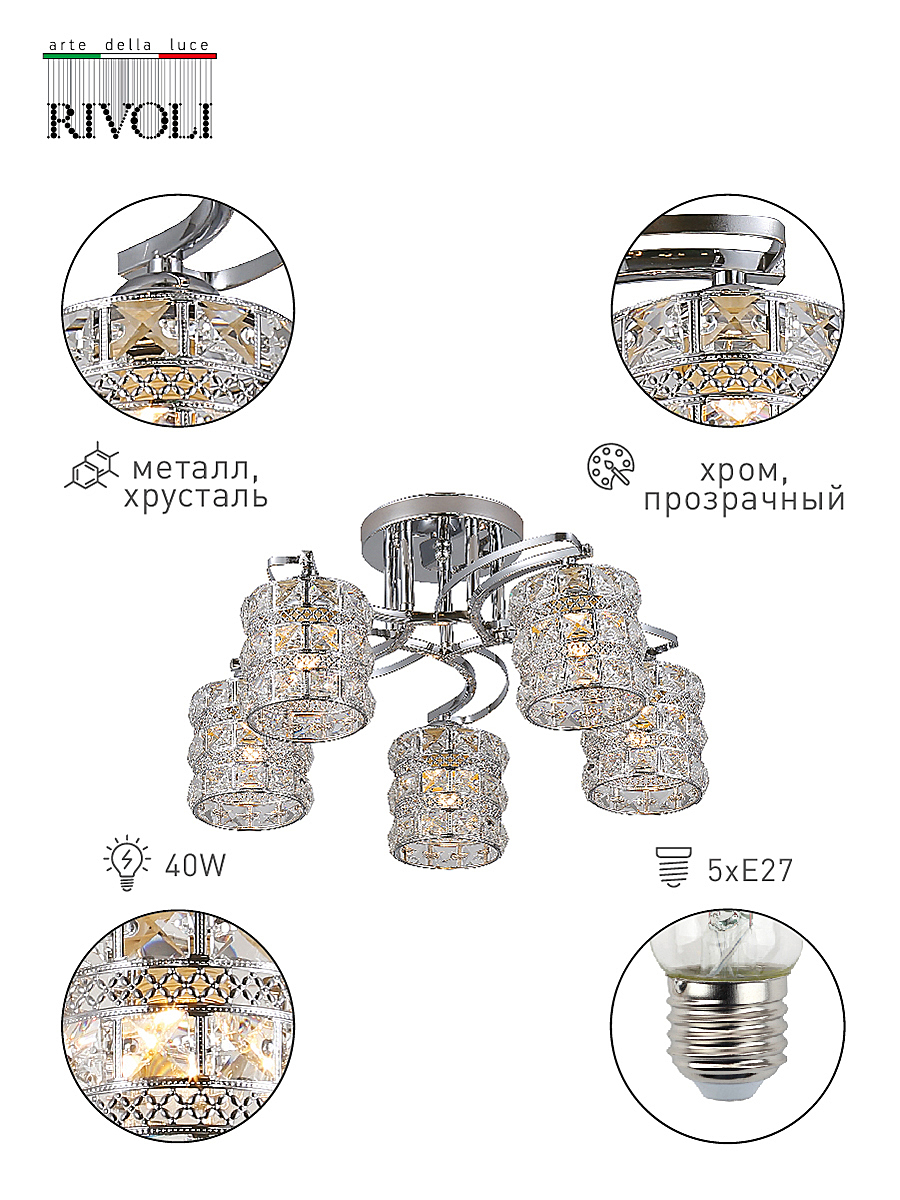 arte della luce
RIVOLI

металл, хрусталь

хром, прозрачный

40W

5xE27