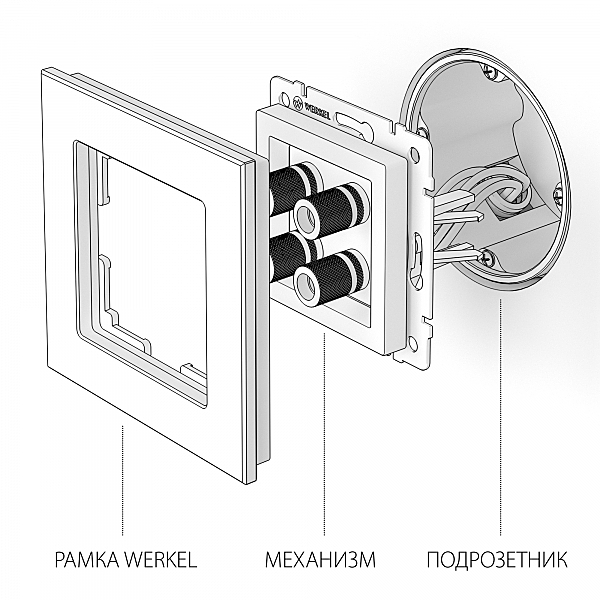 WERKEL

РАМКА WERKEL

МЕХАНИЗМ

ПОДРОЗЕТНИК