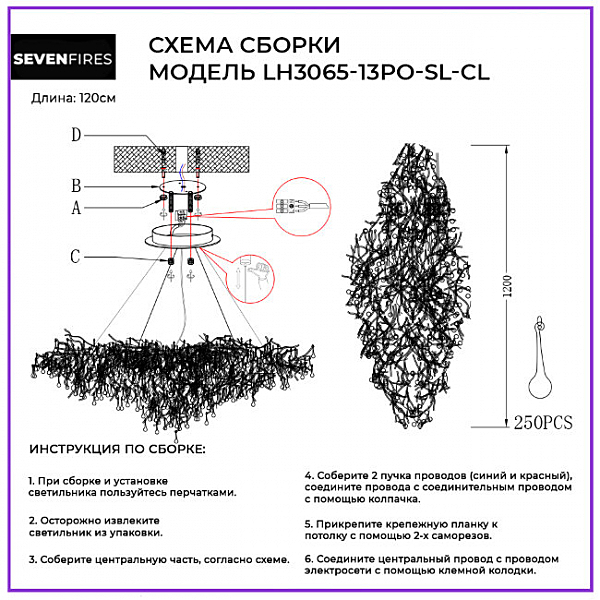 SEVENFIRES

СХЕМА СБОРКИ
МОДЕЛЬ LH3065-13PO-SL-CL

Длина: 120см

D
B
A
C

1200

250PCS

ИНСТРУКЦИЯ ПО СБОРКЕ:

1. При сборке и установке светильника пользуйтесь перчатками.

2. Осторожно извлеките светильник из упаковки.

3. Соберите центральную часть, согласно схеме.

4. Соберите 2 пучка проводов (синий и красный), соедините провода с соединительным проводом с помощью колпачка.

5. Прикрепите крепежную планку к потолку с помощью 2-х саморезов.

6. Соедините центральный провод с проводом электросети с помощью клемной колодки.