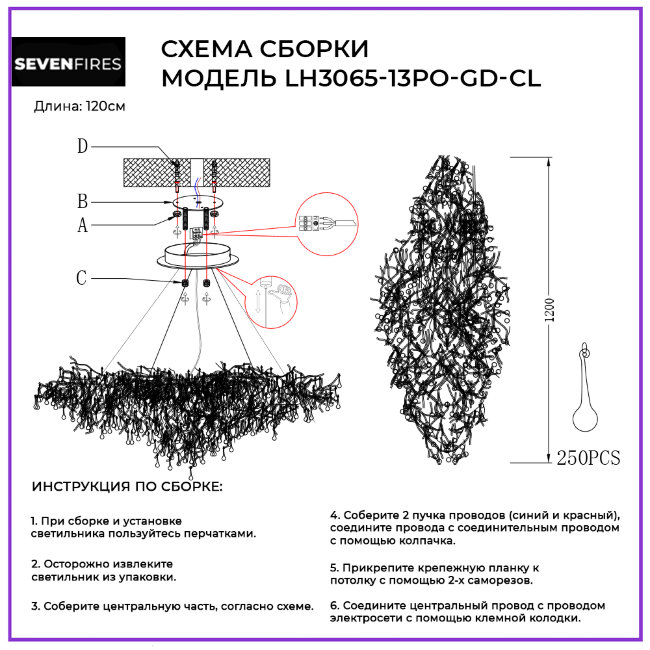 SEVENFIRES

СХЕМА СБОРКИ
МОДЕЛЬ LH3065-13PO-GD-CL

Длина: 120см

D

B

A

C

1200

250PCS

ИНСТРУКЦИЯ ПО СБОРКЕ:

1. При сборке и установке светильника пользуйтесь перчатками.

2. Осторожно извлеките светильник из упаковки.

3. Соберите центральную часть, согласно схеме.

4. Соберите 2 пучка проводов (синий и красный), соедините провода с соединительным проводом с помощью колпачка.

5. Прикрепите крепежную планку к потолку с помощью 2-х саморезов.

6. Соедините центральный провод с проводом электросети с помощью клемной колодки.