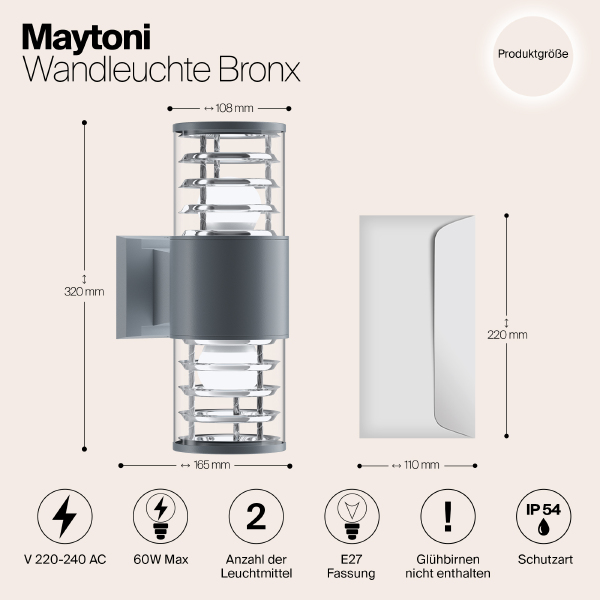 Maytoni
Wandleuchte Bronx

Produktgröße

↔ 108 mm

↕ 320 mm

↔ 165 mm

↕ 220 mm

↔ 110 mm

V 220-240 AC

60W Max

2
Anzahl der Leuchtmittel

E27 Fassung

!
Glühbirnen nicht enthalten

IP 54
Schutzart