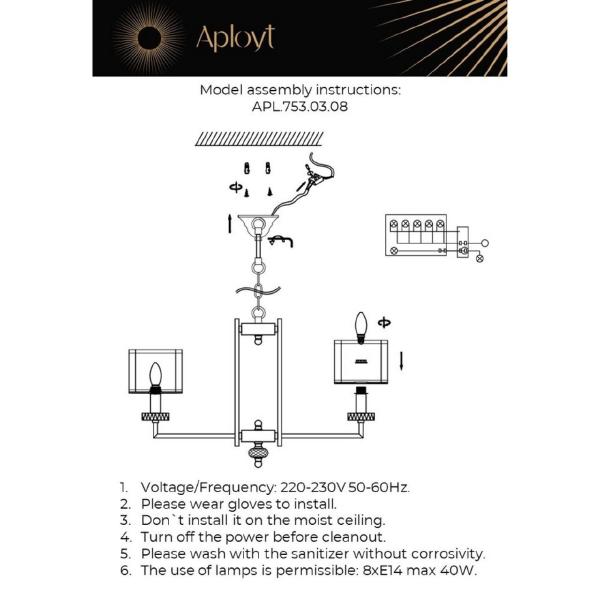 Aployt

Model assembly instructions:
APL.753.03.08

1. Voltage/Frequency: 220-230V 50-60Hz.
2. Please wear gloves to install.
3. Don`t install it on the moist ceiling.
4. Turn off the power before cleanout.
5. Please wash with the sanitizer without corrosivity.
6. The use of lamps is permissible: 8xE14 max 40W.