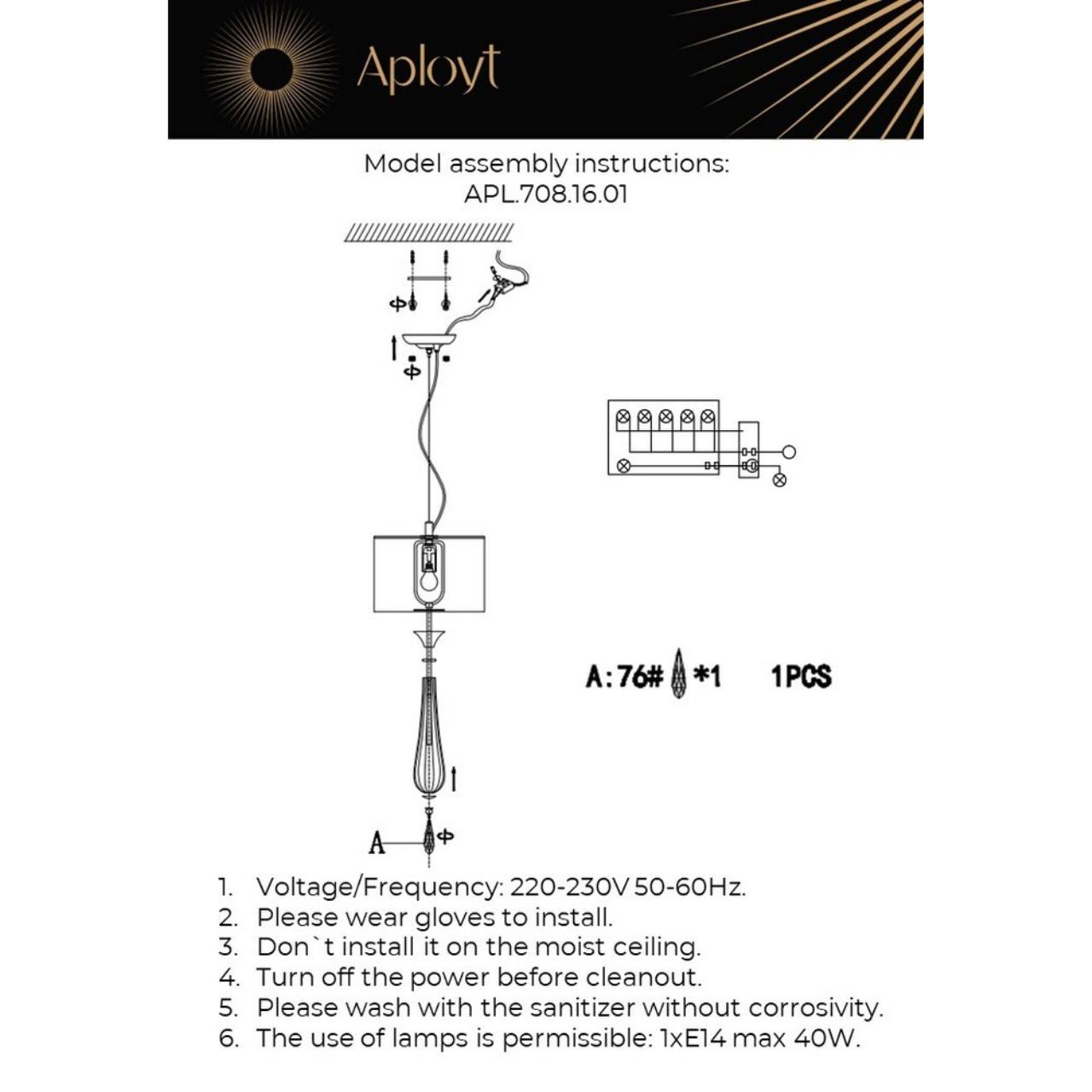 Aployt

Model assembly instructions:
APL.708.16.01

A:76# *1 1PCS

A

1. Voltage/Frequency: 220-230V 50-60Hz.
2. Please wear gloves to install.
3. Don`t install it on the moist ceiling.
4. Turn off the power before cleanout.
5. Please wash with the sanitizer without corrosivity.
6. The use of lamps is permissible: 1xE14 max 40W.