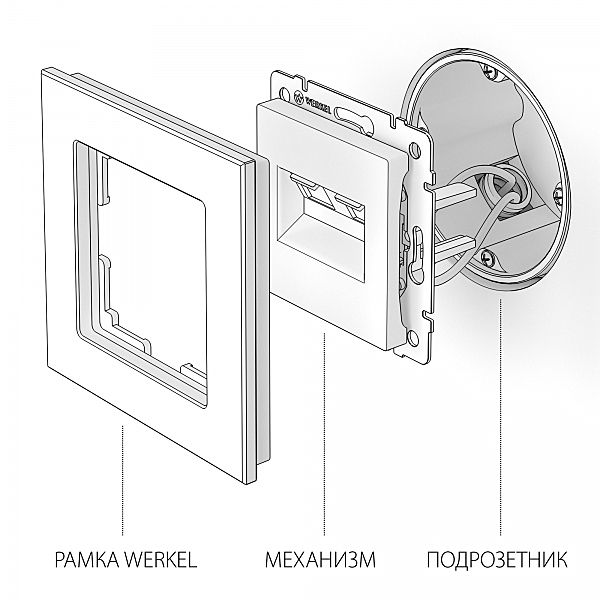 WERKEL

РАМКА WERKEL

МЕХАНИЗМ

ПОДРОЗЕТНИК