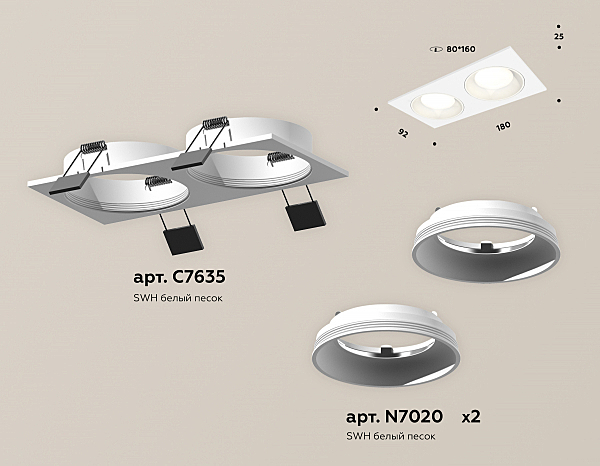 80*160

25

92

180

арт. C7635
SWH белый песок

арт. N7020 x2
SWH белый песок