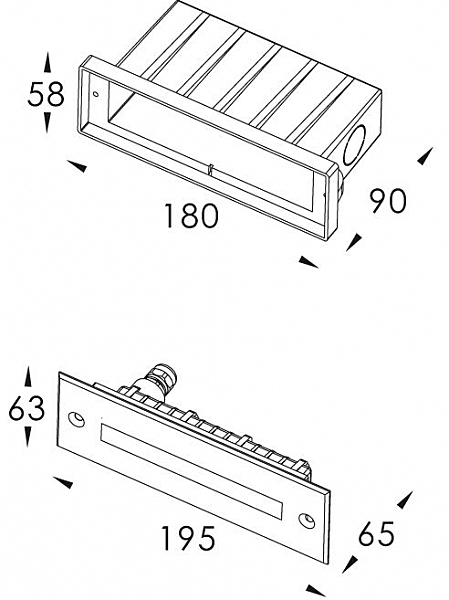 58
180
90
63
195
65