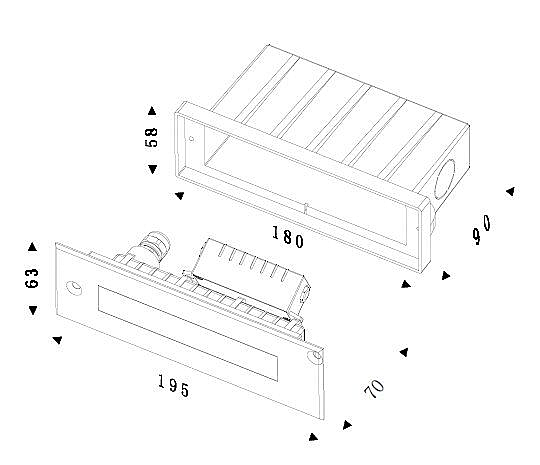 58
180
90
63
195
70