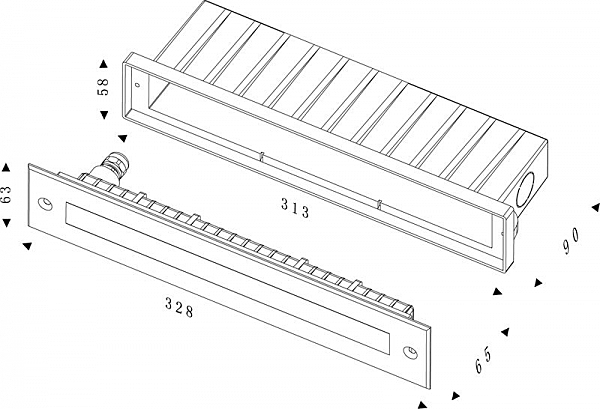 58
63
313
90
328
65