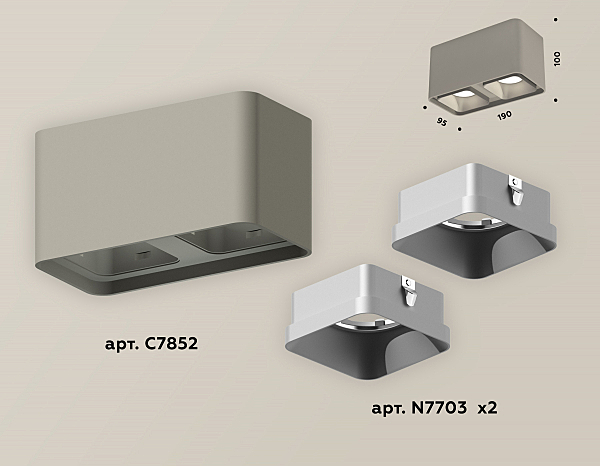 100

95

190

арт. C7852

арт. N7703 x2