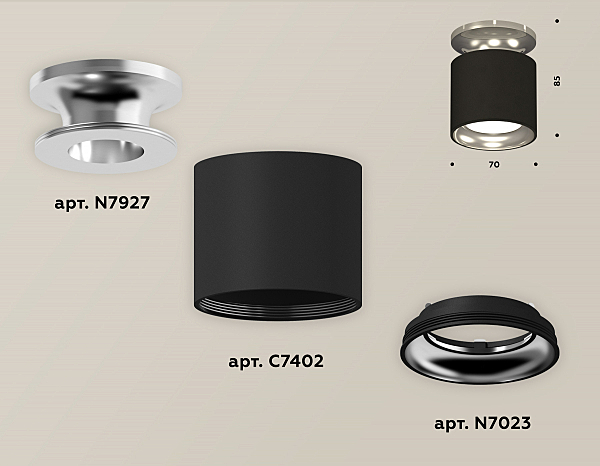 85

70

арт. N7927

арт. C7402

арт. N7023