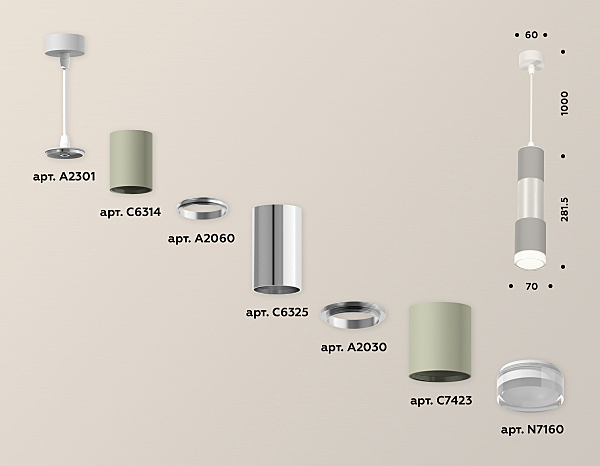 арт. A2301

арт. C6314

арт. A2060

арт. C6325

арт. A2030

арт. C7423

арт. N7160

60

1000

281.5

70