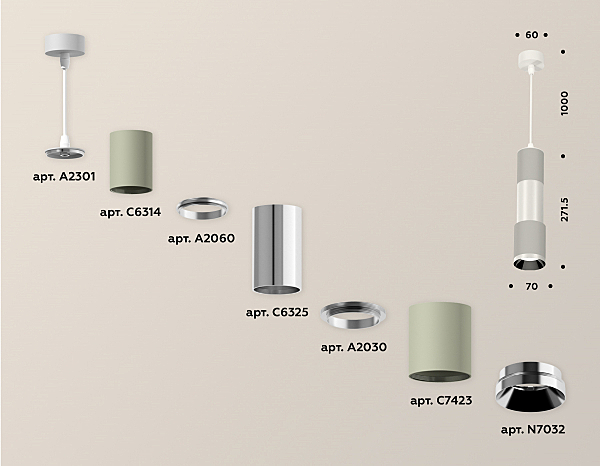 арт. A2301

арт. C6314

арт. A2060

арт. C6325

арт. A2030

арт. C7423

арт. N7032

60

1000

271.5

70