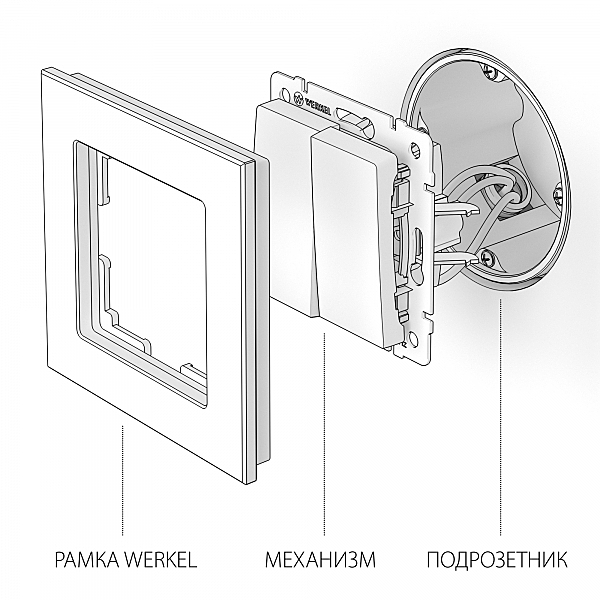 WERKEL

РАМКА WERKEL

МЕХАНИЗМ

ПОДРОЗЕТНИК