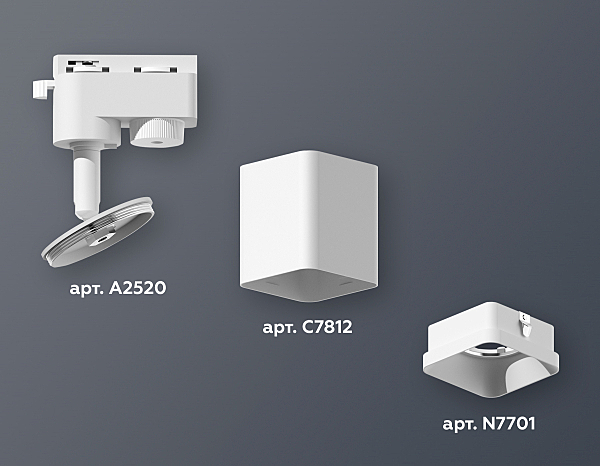 арт. A2520

арт. C7812

арт. N7701