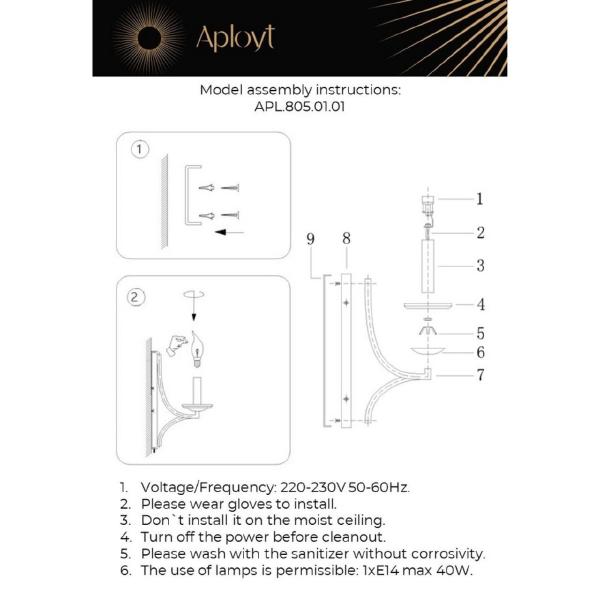 Aployt

Model assembly instructions:
APL.805.01.01

1

2

9 8 1 2 3 4 5 6 7

1. Voltage/Frequency: 220-230V 50-60Hz.
2. Please wear gloves to install.
3. Don`t install it on the moist ceiling.
4. Turn off the power before cleanout.
5. Please wash with the sanitizer without corrosivity.
6. The use of lamps is permissible: 1xE14 max 40W.