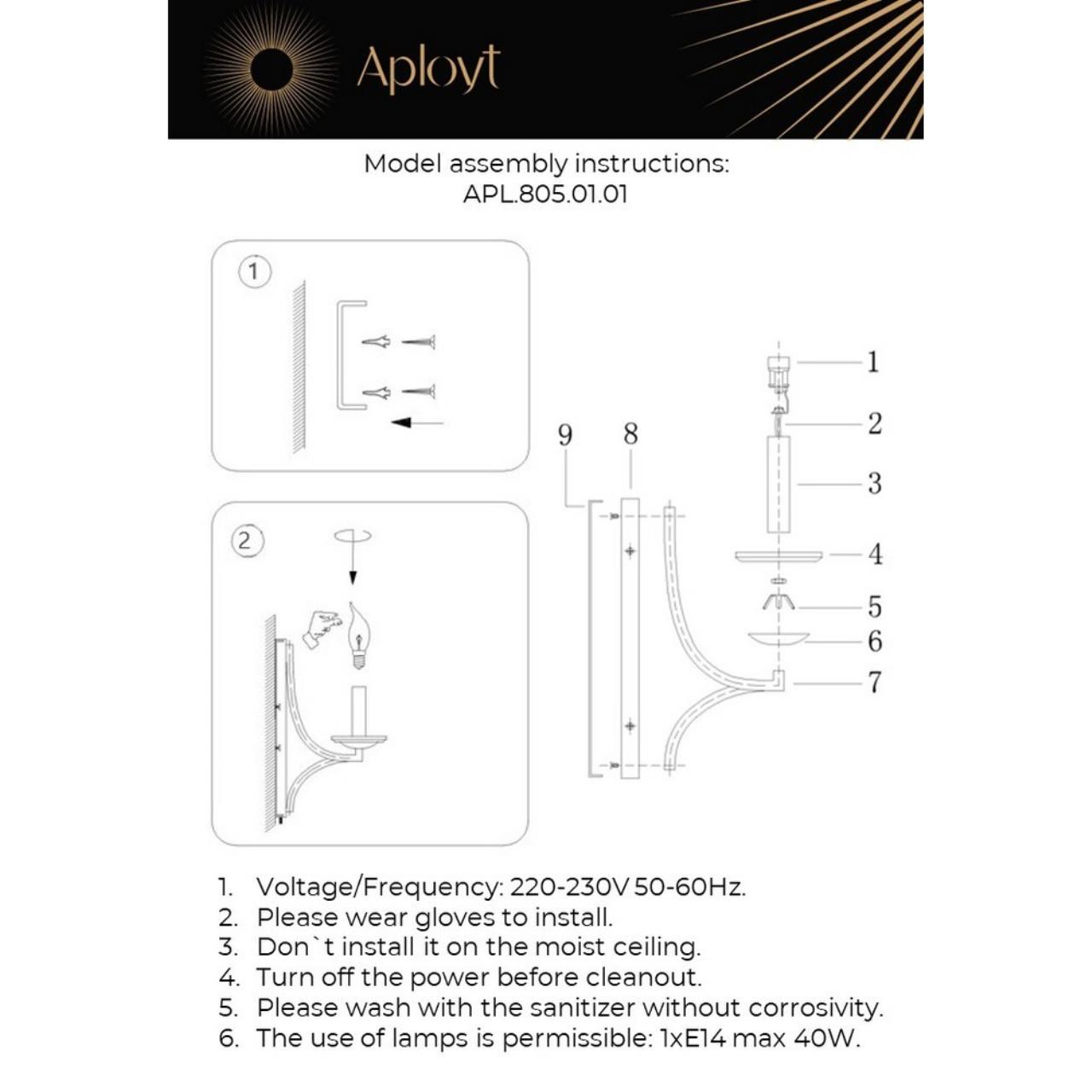 Aployt

Model assembly instructions:
APL.805.01.01

1

2

9 8

1
2
3
4
5
6
7

1. Voltage/Frequency: 220-230V 50-60Hz.
2. Please wear gloves to install.
3. Don`t install it on the moist ceiling.
4. Turn off the power before cleanout.
5. Please wash with the sanitizer without corrosivity.
6. The use of lamps is permissible: 1xE14 max 40W.