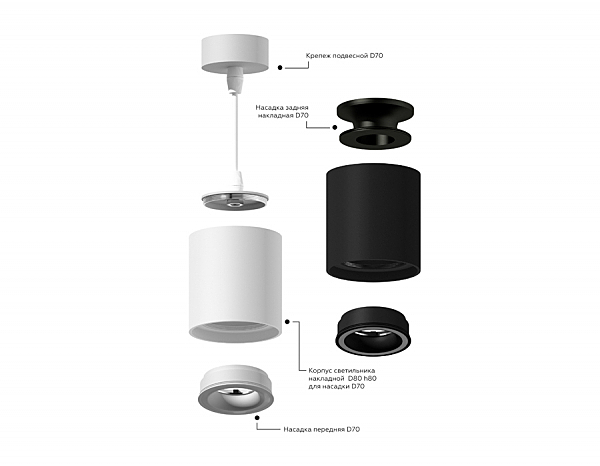 Крепеж подвесной D70

Насадка задняя накладная D70

Корпус светильника накладной D80 h80 для насадки D70

Насадка передняя D70