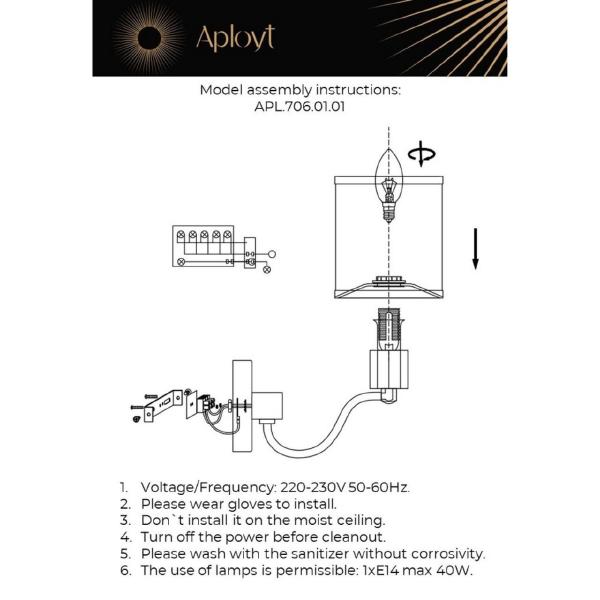 Aployt

Model assembly instructions:
APL.706.01.01

1. Voltage/Frequency: 220-230V 50-60Hz.
2. Please wear gloves to install.
3. Don`t install it on the moist ceiling.
4. Turn off the power before cleanout.
5. Please wash with the sanitizer without corrosivity.
6. The use of lamps is permissible: 1xE14 max 40W.