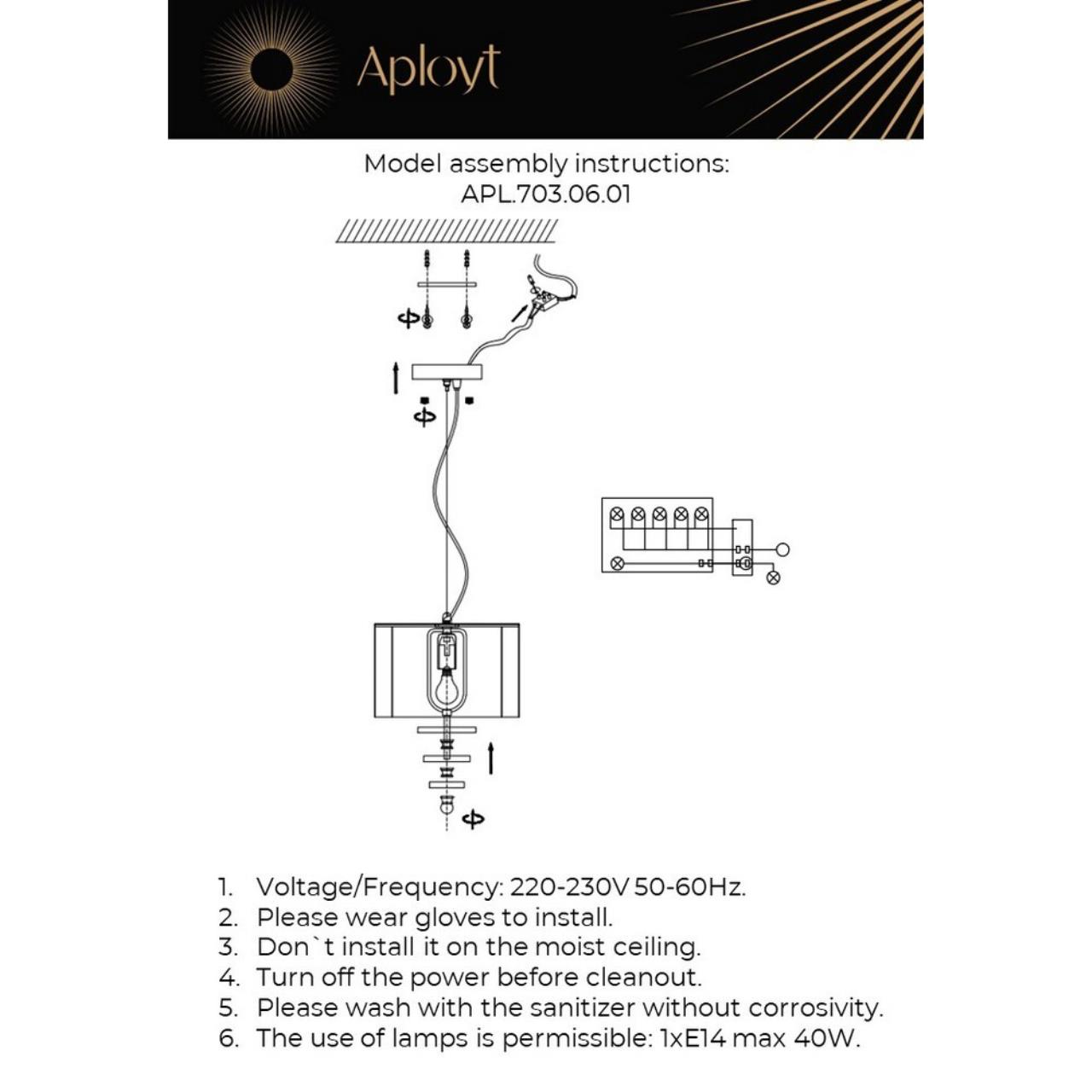 Aployt

Model assembly instructions:
APL.703.06.01

1. Voltage/Frequency: 220-230V 50-60Hz.
2. Please wear gloves to install.
3. Don`t install it on the moist ceiling.
4. Turn off the power before cleanout.
5. Please wash with the sanitizer without corrosivity.
6. The use of lamps is permissible: 1xE14 max 40W.