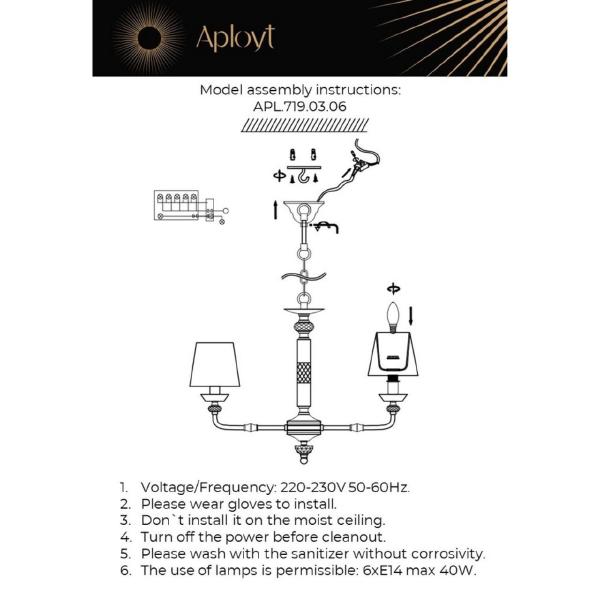 Aployt

Model assembly instructions:
APL.719.03.06

1. Voltage/Frequency: 220-230V 50-60Hz.
2. Please wear gloves to install.
3. Don`t install it on the moist ceiling.
4. Turn off the power before cleanout.
5. Please wash with the sanitizer without corrosivity.
6. The use of lamps is permissible: 6xE14 max 40W.