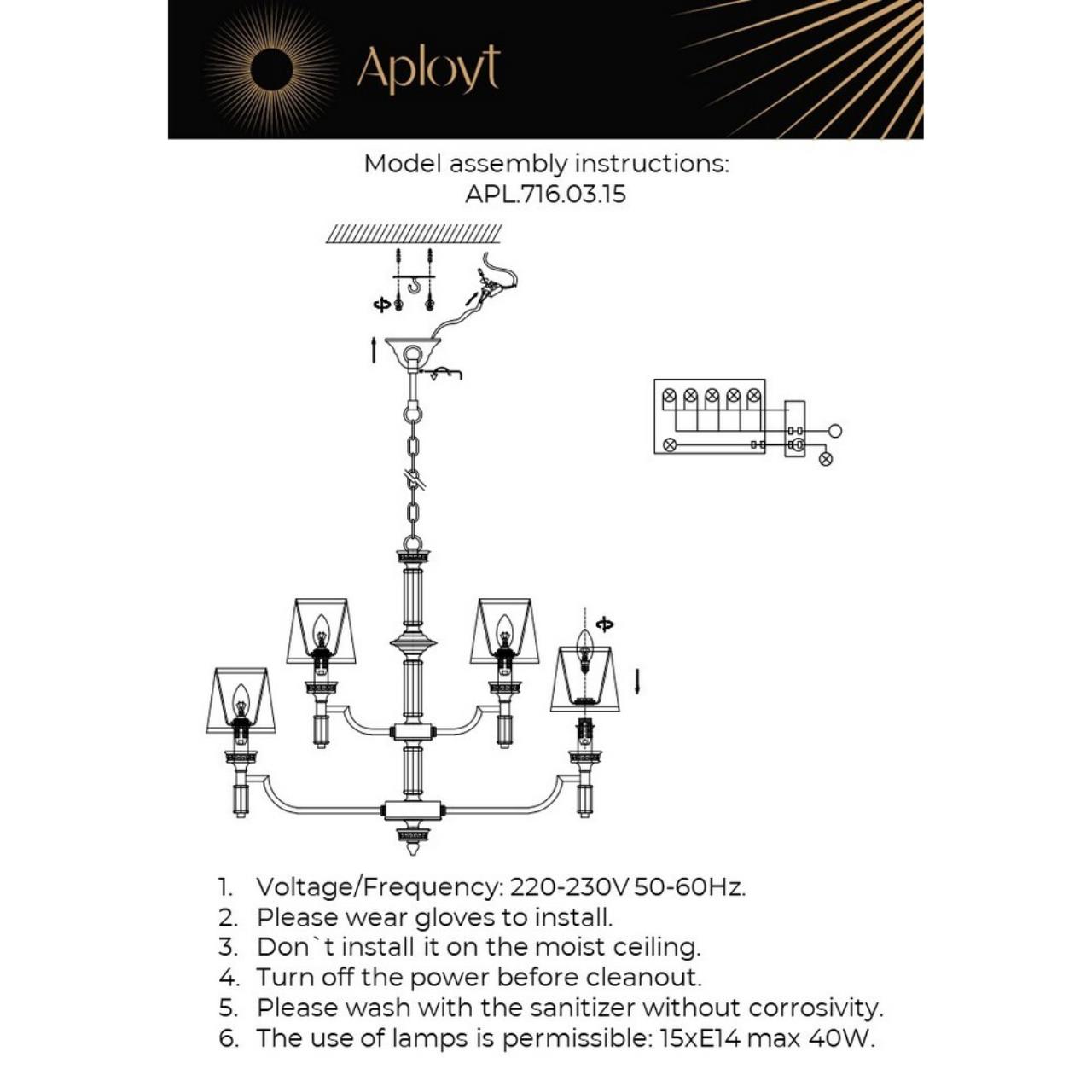 Aployt

Model assembly instructions:
APL.716.03.15

1. Voltage/Frequency: 220-230V 50-60Hz.
2. Please wear gloves to install.
3. Don`t install it on the moist ceiling.
4. Turn off the power before cleanout.
5. Please wash with the sanitizer without corrosivity.
6. The use of lamps is permissible: 15xE14 max 40W.