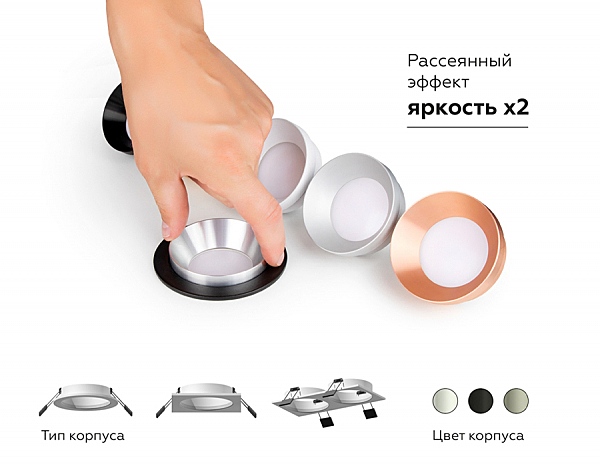 Рассеянный эффект
яркость x2

Тип корпуса

Цвет корпуса