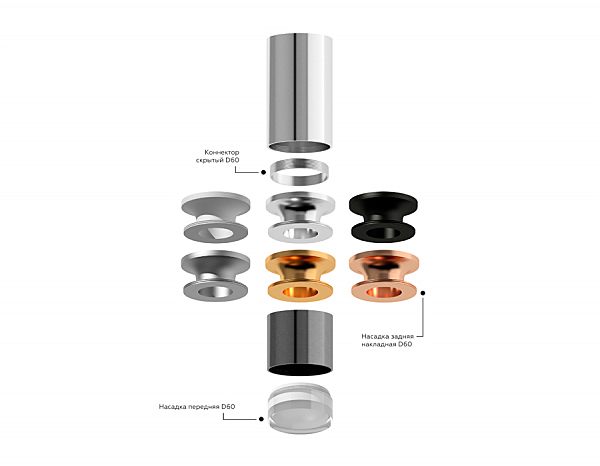 Коннектор скрытый D60

Насадка задняя накладная D60

Насадка передняя D60