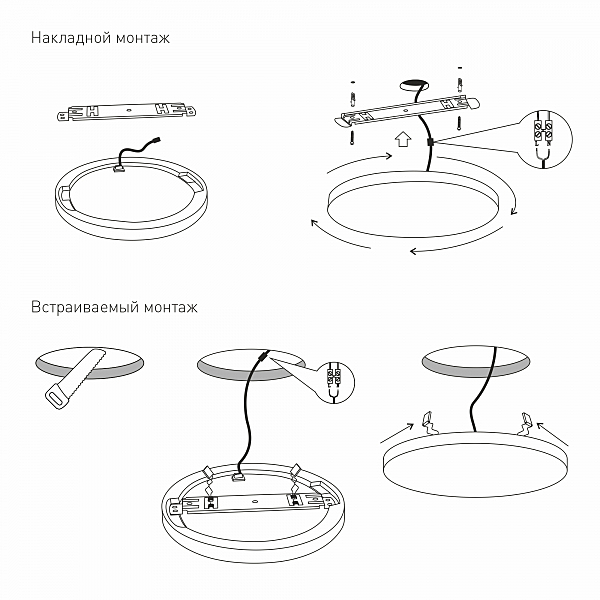 Накладной монтаж

Встраиваемый монтаж