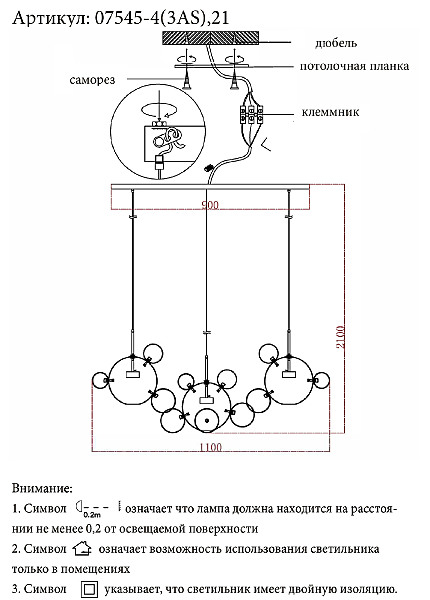 Артикул: 07545-4(3AS),21

дюбель
потолочная планка
саморез
клеммник

900
2100
1100

Внимание:
1. Символ 0.2m означает что лампа должна находится на расстоянии не менее 0,2 от освещаемой поверхности
2. Символ означает возможность использования светильника только в помещениях
3. Символ указывает, что светильник имеет двойную изоляцию.