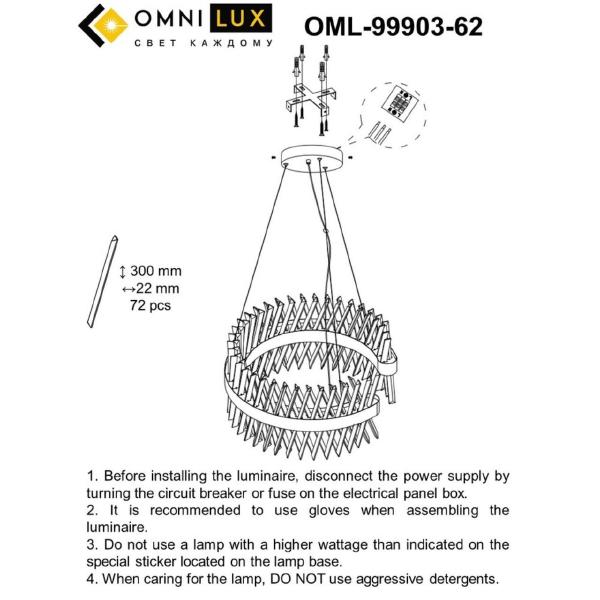 OMNI LUX
СВЕТ КАЖДОМУ

OML-99903-62

↕ 300 mm
↔22 mm
72 pcs

1. Before installing the luminaire, disconnect the power supply by turning the circuit breaker or fuse on the electrical panel box.
2. It is recommended to use gloves when assembling the luminaire.
3. Do not use a lamp with a higher wattage than indicated on the special sticker located on the lamp base.
4. When caring for the lamp, DO NOT use aggressive detergents.