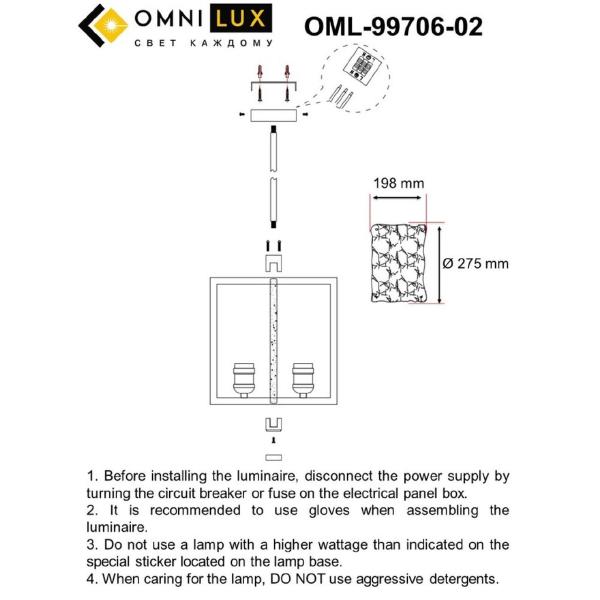 OMNI LUX
СВЕТ КАЖДОМУ

OML-99706-02

198 mm

Ø 275 mm

1. Before installing the luminaire, disconnect the power supply by turning the circuit breaker or fuse on the electrical panel box.
2. It is recommended to use gloves when assembling the luminaire.
3. Do not use a lamp with a higher wattage than indicated on the special sticker located on the lamp base.
4. When caring for the lamp, DO NOT use aggressive detergents.