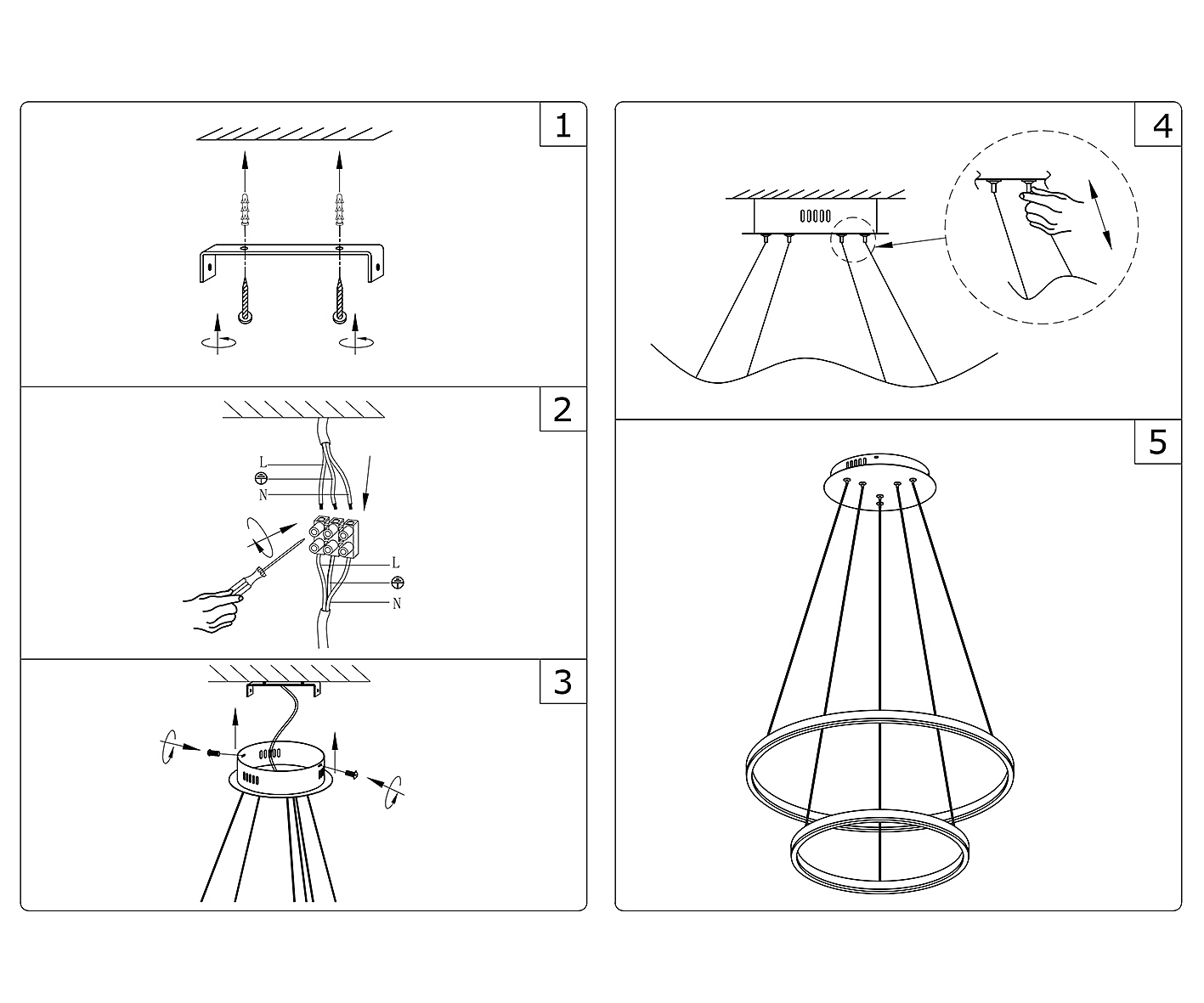 1

2

L

N

L

N

3

4

5