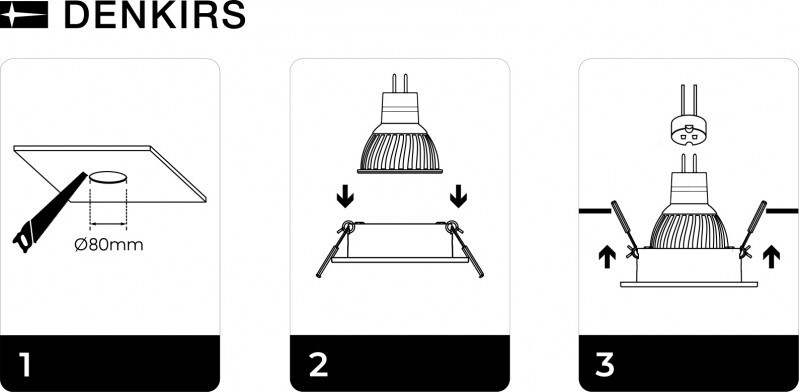 DENKIRS

Ø80mm

1

2

3