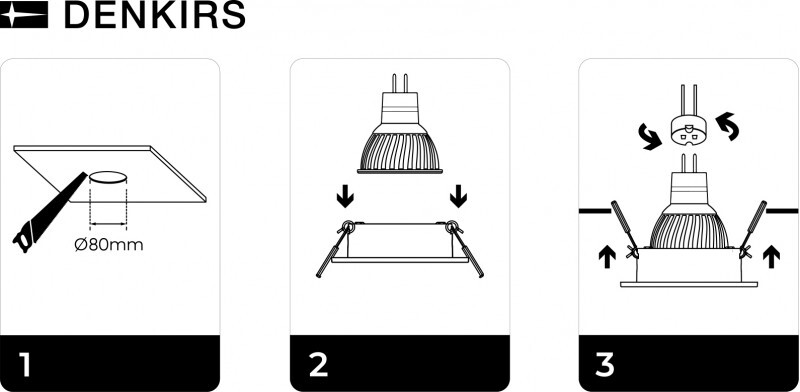 DENKIRS

Ø80mm

1

2

3